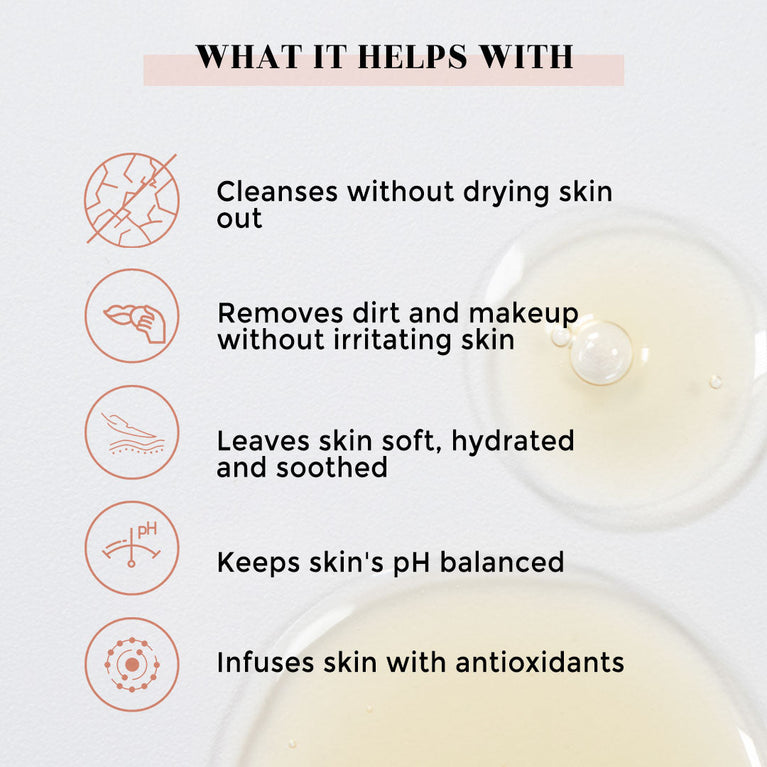 WHAT IT HELPS WITH

Cleanses without drying skin out

Removes dirt and makeup without irritating skin

Leaves skin soft, hydrated and soothed

pH

Keeps skin's pH balanced

Infuses skin with antioxidants